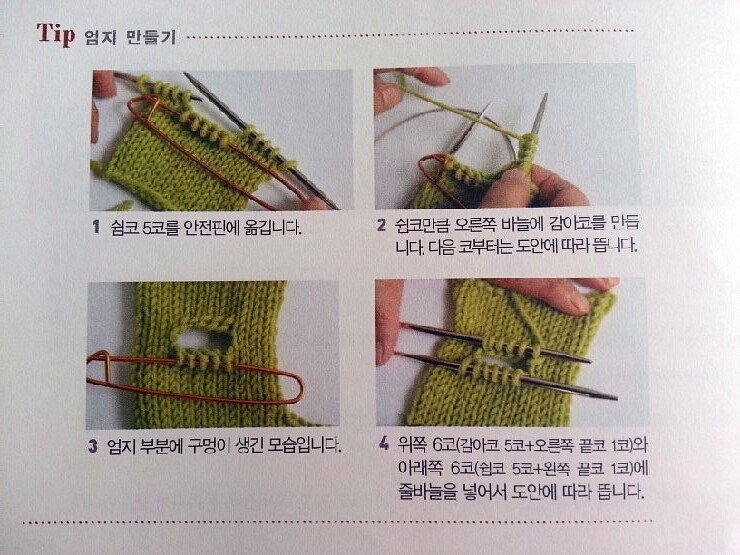 Tip 엄지 만들기

1 쉼코 5코를 안전핀에 옮깁니다.

2 쉰코만큼 오른쪽 바늘에 감아코를 만듭니다. 다음 코부터는 도안에 따라 뜹니다.

3 엄지 부분에 구멍이 생긴 모습입니다.

4 위쪽 6코(감아코 5코+오른쪽 끝코 1코)와 아래쪽 6코(쉼코 5코+왼쪽 끝코 1코)에 줄바늘을 넣어서 도안에 따라 뜹니다.