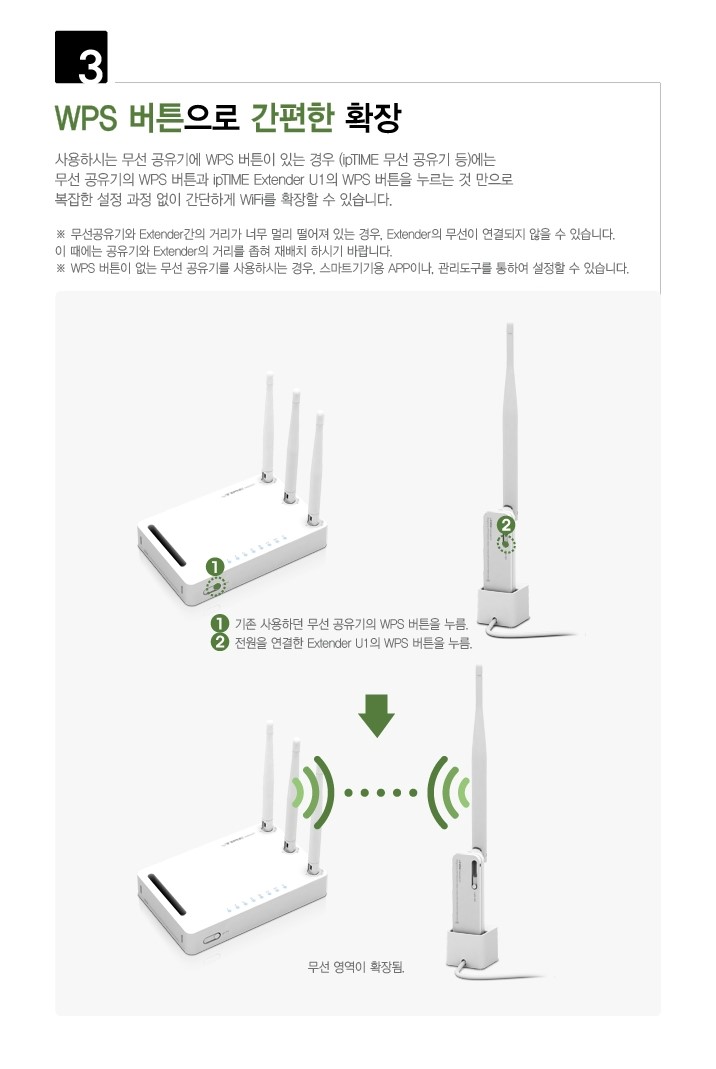 3

WPS 버튼으로 간편한 확장

사용하시는 무선 공유기에 WPS 버튼이 있는 경우 (ipTIME 무선 공유기 등)에는 무선 공유기의 WPS 버튼과 ipTIME Extender U1의 WPS 버튼을 누르는 것 만으로 복잡한 설정 과정 없이 간단하게 WiFi를 확장할 수 있습니다.

※ 무선공유기와 Extender간의 거리가 너무 멀리 떨어져 있는 경우, Extender의 무선이 연결되지 않을 수 있습니다. 이 때에는 공유기와 Extender의 거리를 좁혀 재배치 하시기 바랍니다.
※ WPS 버튼이 없는 무선 공유기를 사용하시는 경우, 스마트기기용 APP이나, 관리도구를 통하여 설정할 수 있습니다.

1

2

1 기존 사용하던 무선 공유기의 WPS 버튼을 누름.
2 전원을 연결한 Extender U1의 WPS 버튼을 누름.

무선 영역이 확장됨.